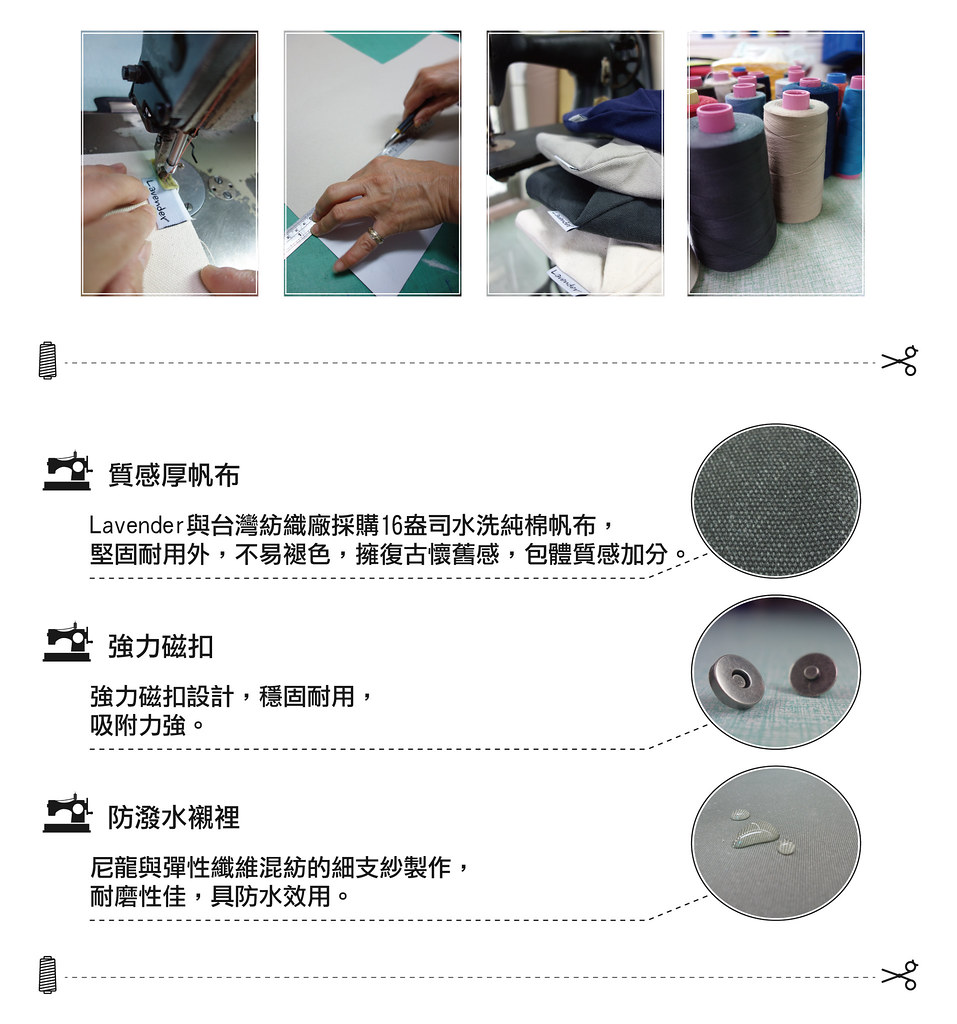 Lavender

Lavender

Lavender

質感厚帆布

Lavender與台灣紡織廠採購16盎司水洗純棉帆布，堅固耐用外，不易褪色，擁復古懷舊感，包體質感加分。

強力磁扣

強力磁扣設計，穩固耐用，吸附力強。

防潑水襯裡

尼龍與彈性纖維混紡的細支紗製作，耐磨性佳，具防水效用。